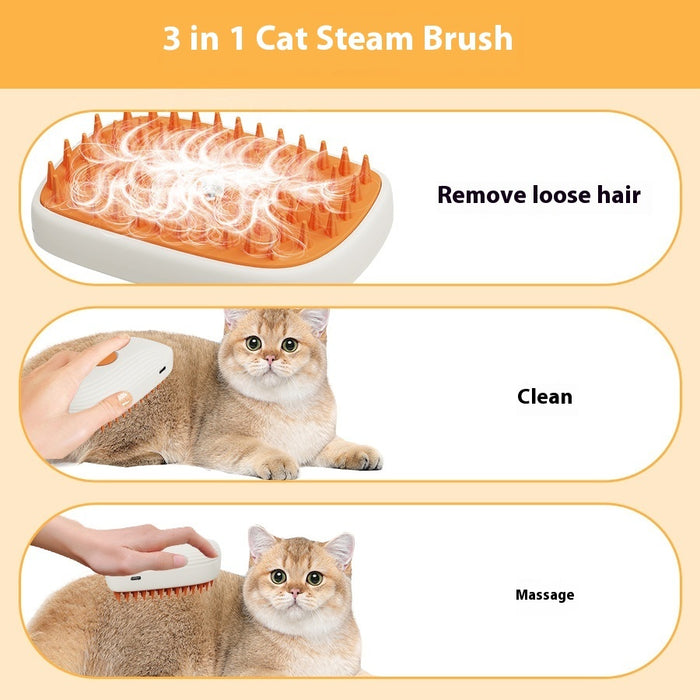 3 in 1 Cat Steam Brush

Remove loose hair

Clean

Massage