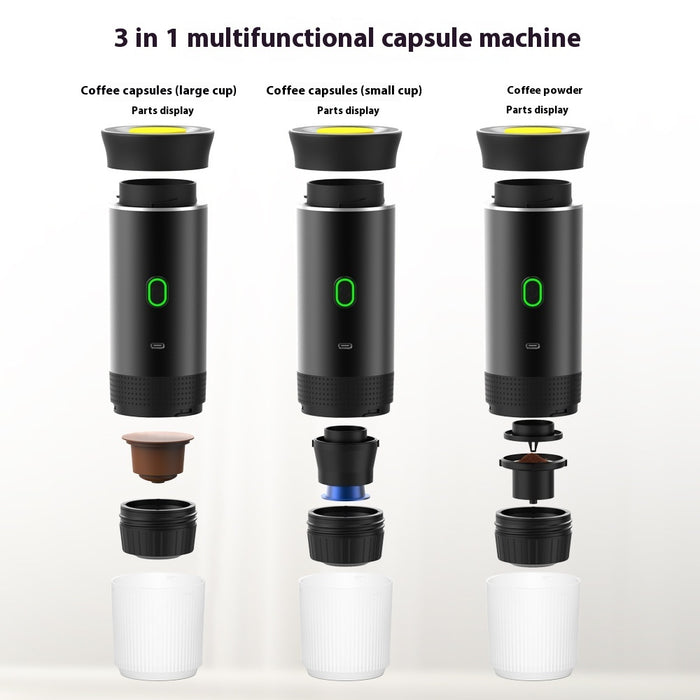 3 in 1 multifunctional capsule machine

Coffee capsules (large cup)
Parts display

Coffee capsules (small cup)
Parts display

Coffee powder
Parts display