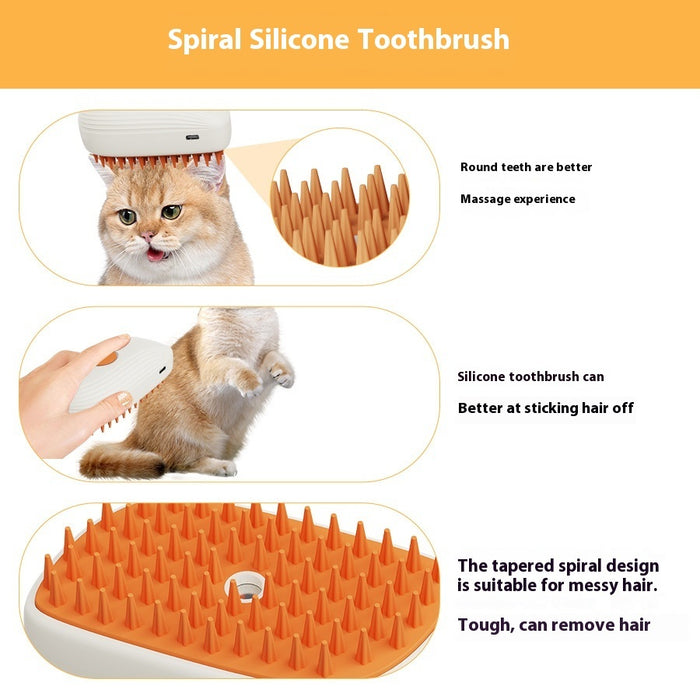 Spiral Silicone Toothbrush

Round teeth are better

Massage experience

Silicone toothbrush can

Better at sticking hair off

The tapered spiral design is suitable for messy hair.

Tough, can remove hair